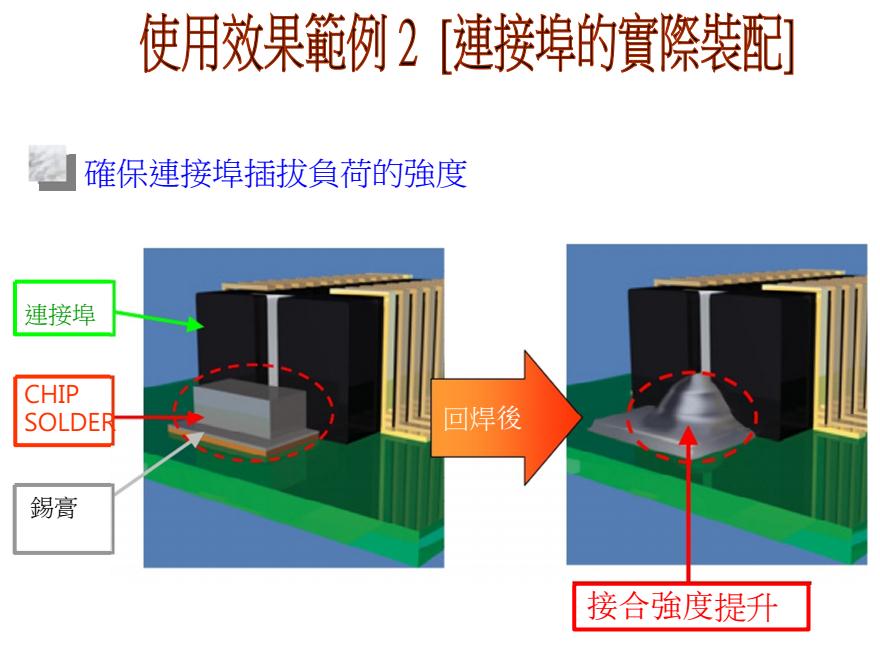 使用效果範例 2 [連接埠的實際裝配]

確保連接埠插拔負荷的強度

連接埠

CHIP SOLDER

錫膏

回焊後

接合強度提升